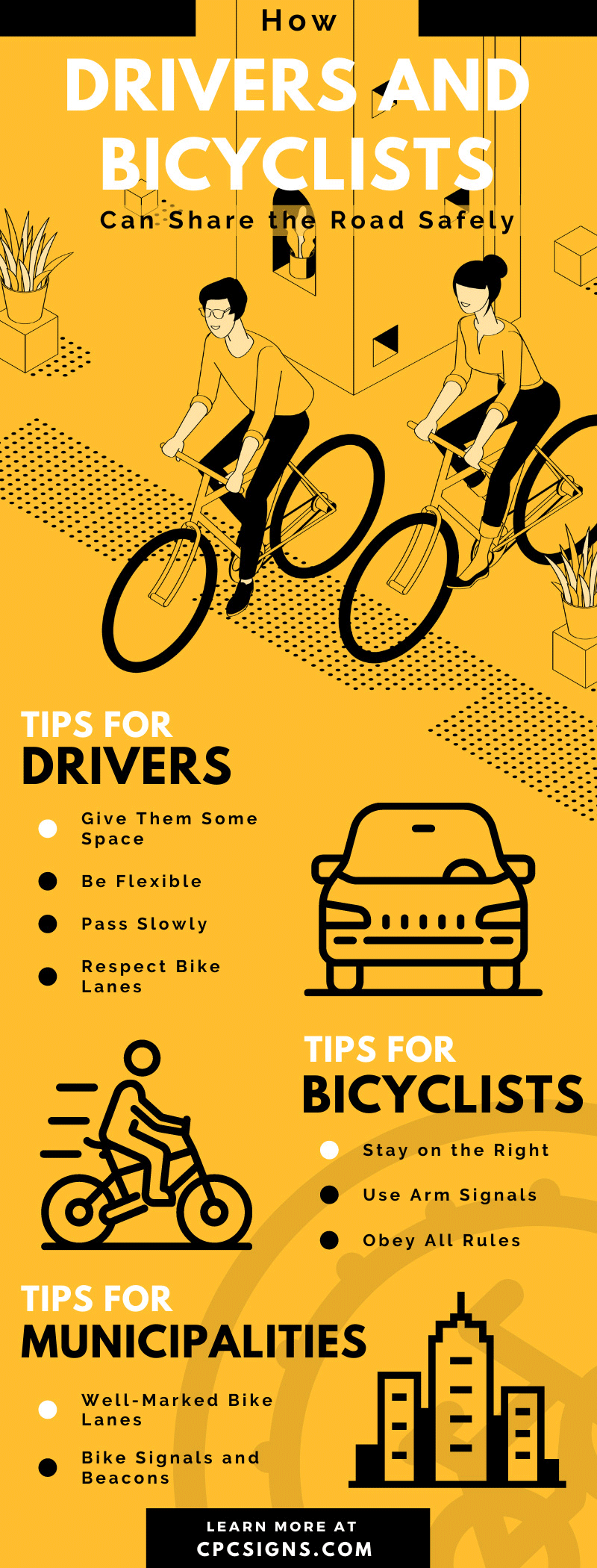 How
DRIVERS AND BICYCLISTS
Can Share the Road Safely

TIPS FOR
DRIVERS

Give Them Some Space

Be Flexible

Pass Slowly

Respect Bike Lanes

TIPS FOR
BICYCLISTS

Stay on the Right

Use Arm Signals

Obey All Rules

TIPS FOR
MUNICIPALITIES

Well-Marked Bike Lanes

Bike Signals and Beacons

LEARN MORE AT
CPCSIGNS.COM